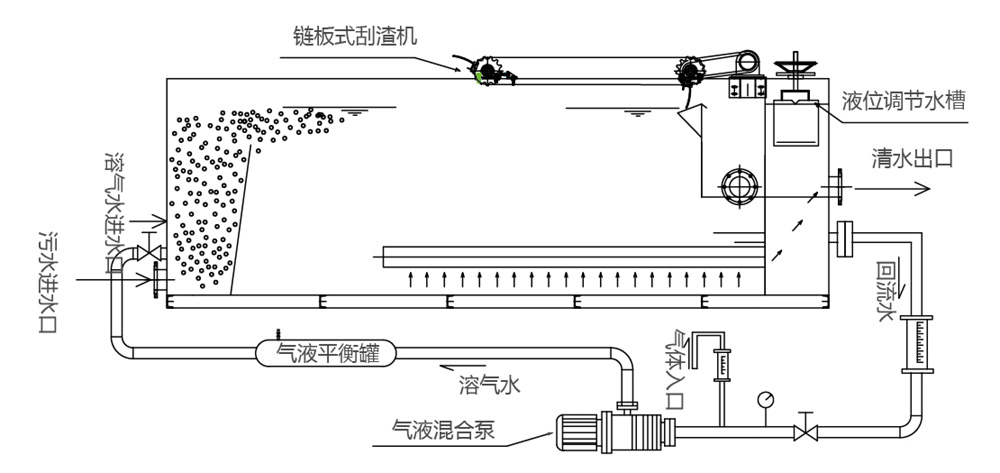 链板式刮渣机

液位调节水槽

清水出口

溶气水进水口

污水进水口

回流水

气液平衡罐

溶气水

气体入口

气液混合泵